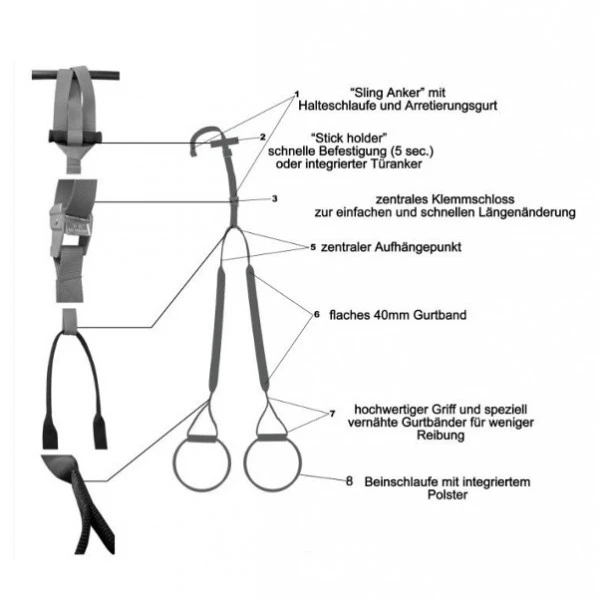 1
"Sling Anker" mit
Halteschlaufe und Arretierungsgurt

2
"Stick holder"
schnelle Befestigung (5 sec.)
oder integrierter Türanker

3
zentrales Klemmschloss
zur einfachen und schnellen Längenänderung

5 zentraler Aufhängepunkt

6 flaches 40mm Gurtband

7
hochwertiger Griff und speziell
vernähte Gurtbänder für weniger
Reibung

8 Beinschlaufe mit integriertem
Polster